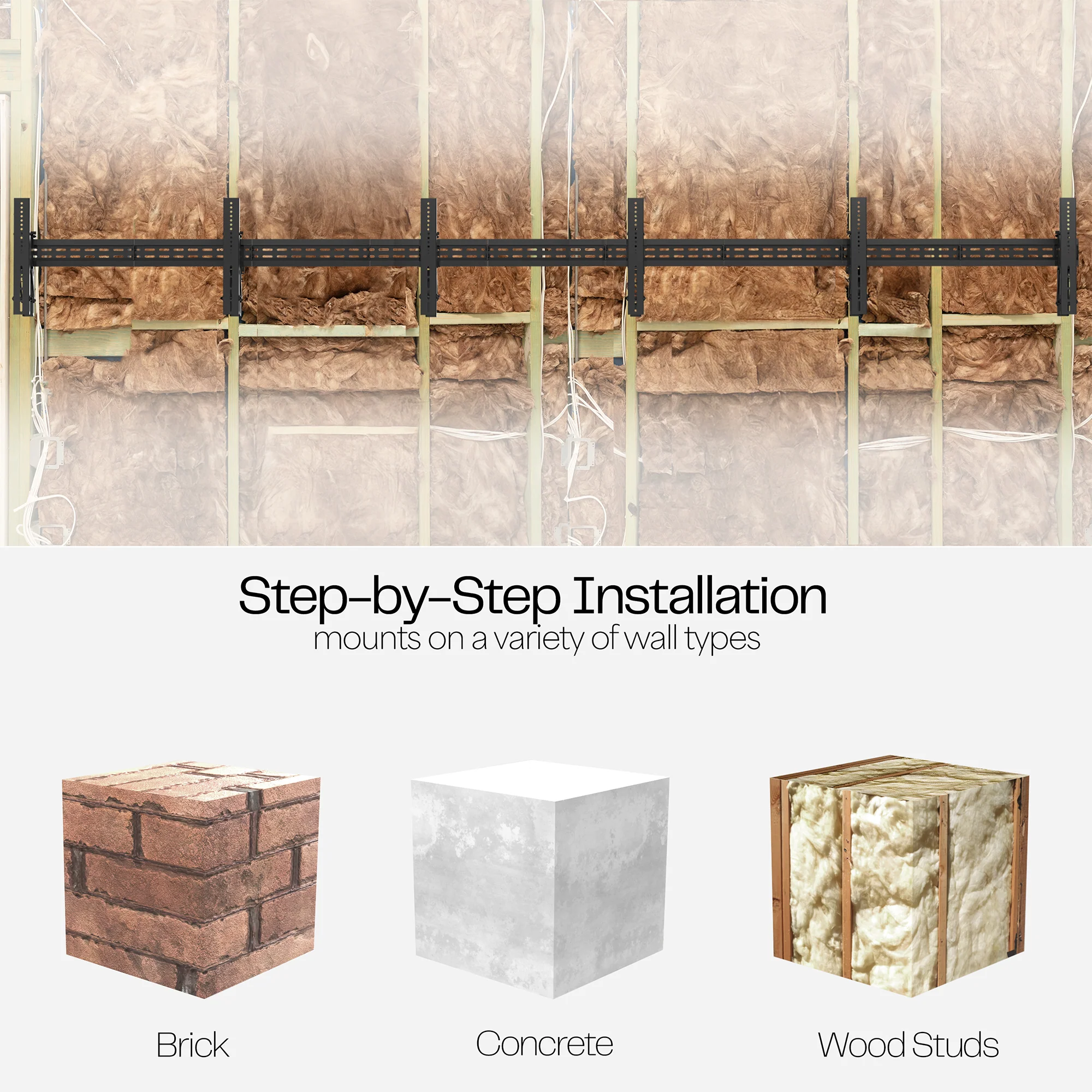 Step-by-Step Installation
mounts on a variety of wall types

Brick

Concrete

Wood Studs